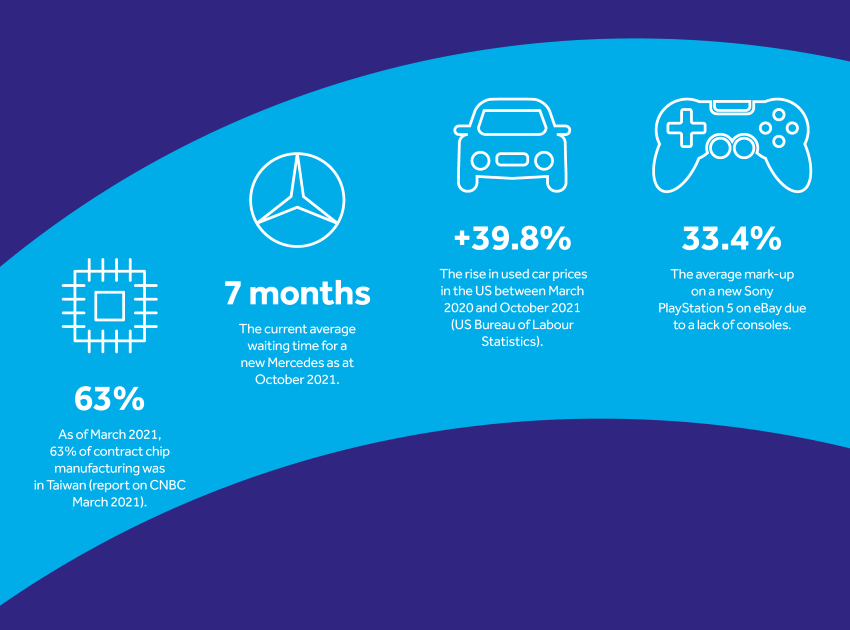 63%

As of March 2021, 63% of contract chip manufacturing was in Taiwan (report on CNBC March 2021).

7 months

The current average waiting time for a new Mercedes as at October 2021.

+39.8%

The rise in used car prices in the US between March 2020 and October 2021 (US Bureau of Labour Statistics).

33.4%

The average mark-up on a new Sony PlayStation 5 on eBay due to a lack of consoles.